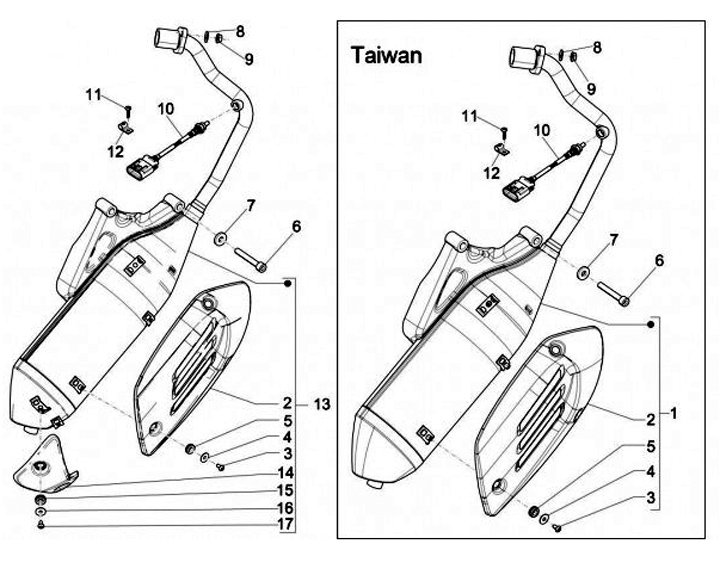 8
9
11
10
12
7
6
2
13
5
4
3
14
15
16
17

Taiwan
8
9
11
10
12
7
6
2
1
5
4
3