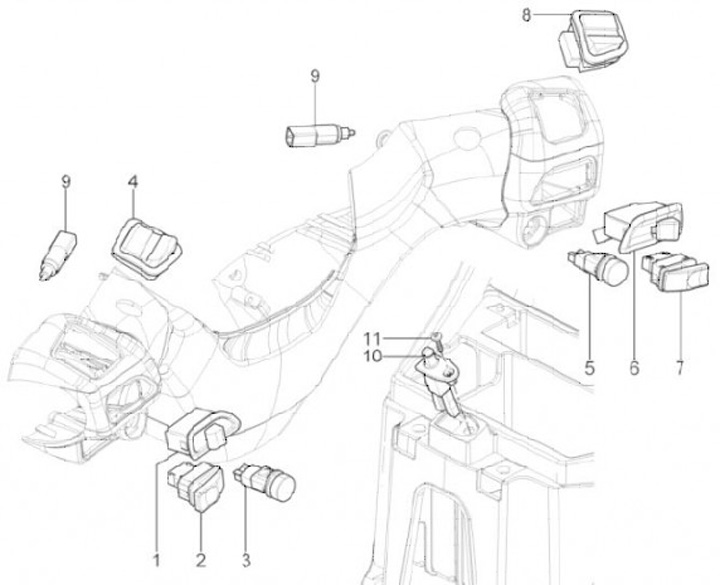 8
9
9
4
11
10
5
6
7
1
2
3