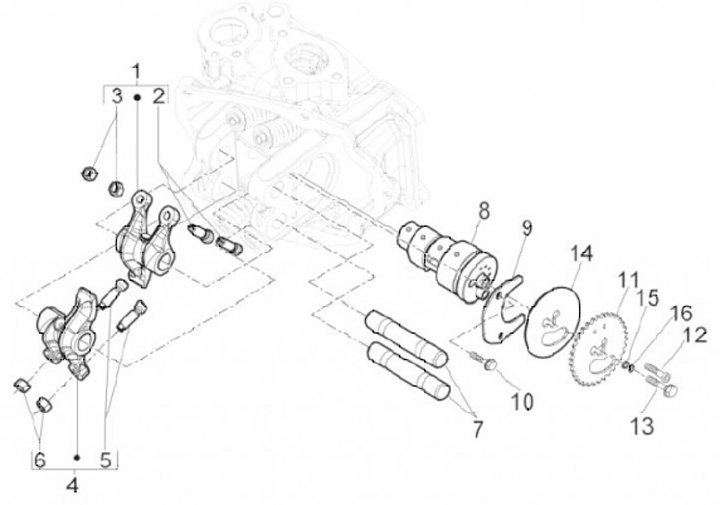 1
3
2
8
9
14
11
15
16
12
10
7
13
6
5
4