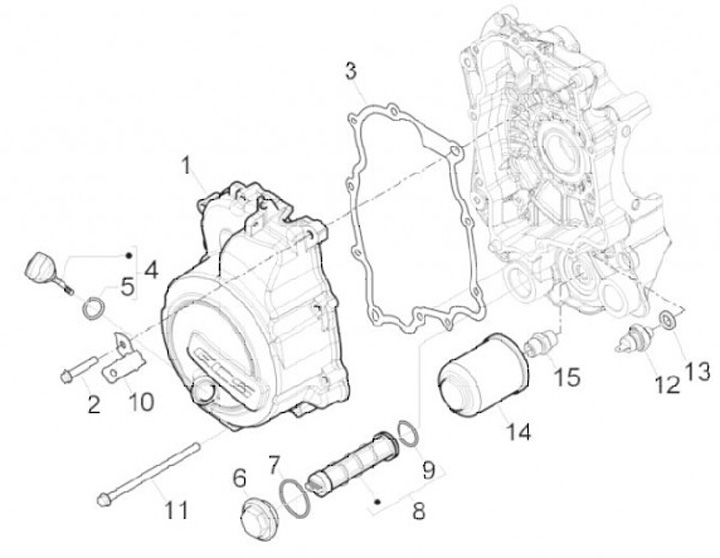 3
1
4
5
2
10
15
12
13
14
9
7
6
8
11