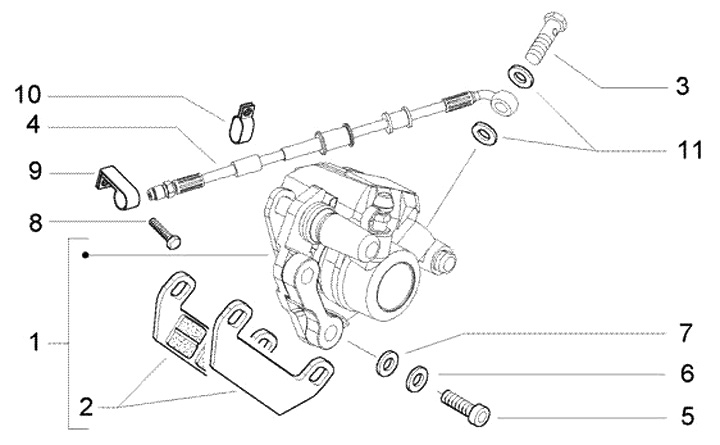 10
4
9
8
1
2
3
11
7
6
5