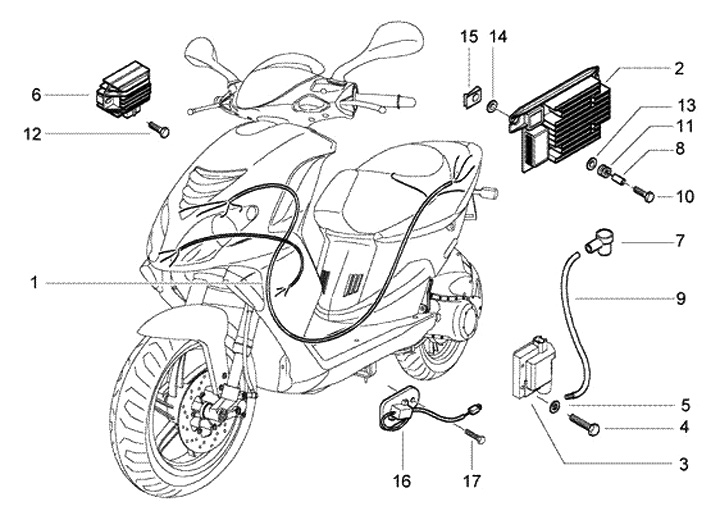 15
14
2
6
12
13
11
8
10
7
1
9
5
4
3
16
17