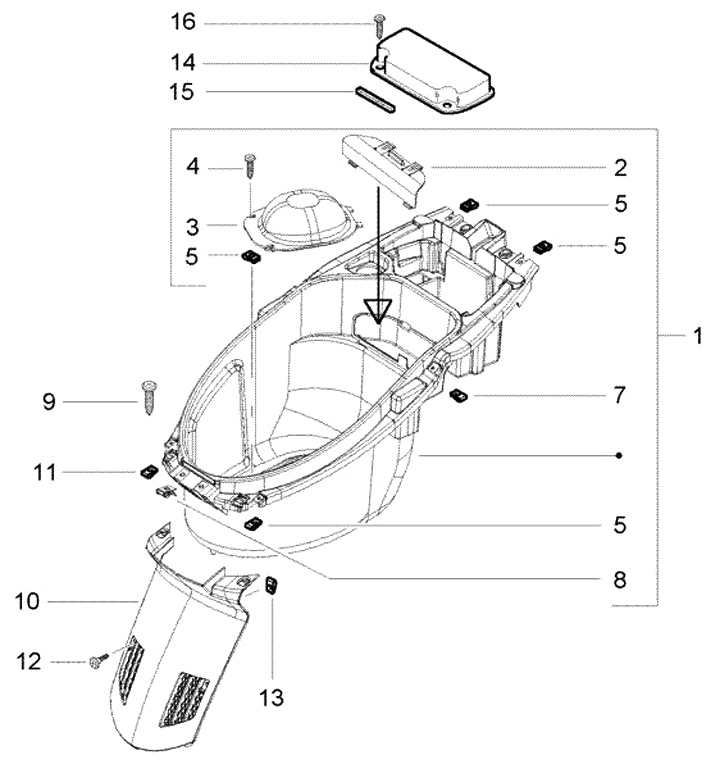 16
14
15
4
2
5
3
5
5
1
9
7
11
5
8
10
12
13