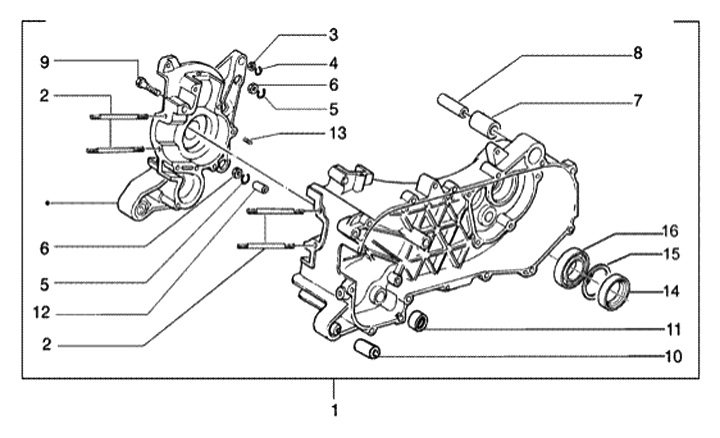 9
2
3
4
6
5
13
8
7
6
5
12
2
16
15
14
11
10
1