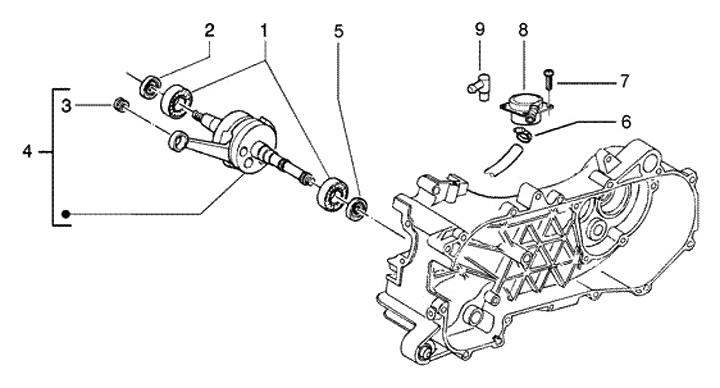 2
1
5
9
8
7
3
6
4