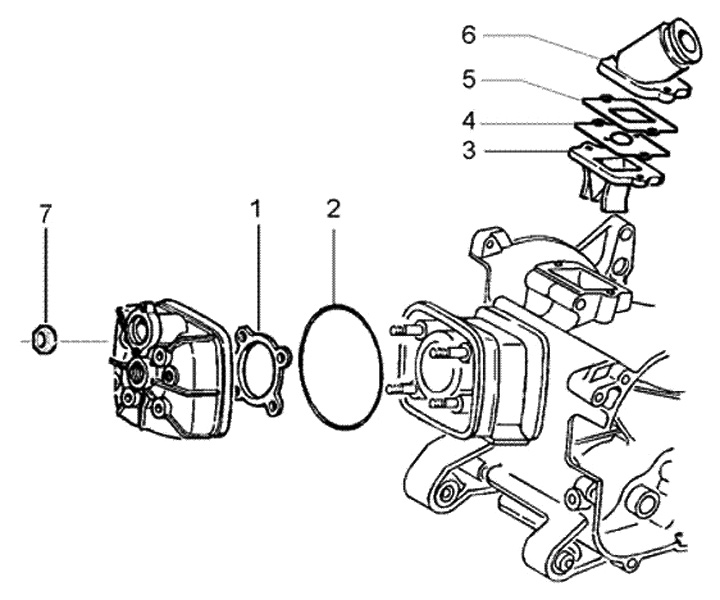 6
5
4
3
7
1
2