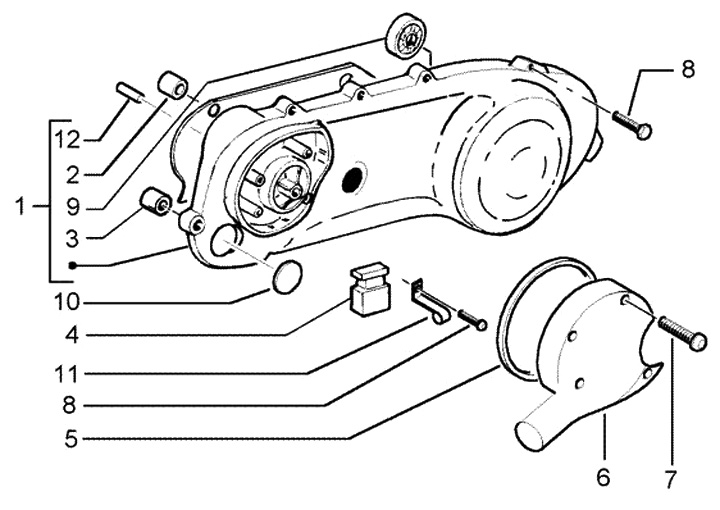 8
12
2
1
9
3
10
4
11
8
5
6
7