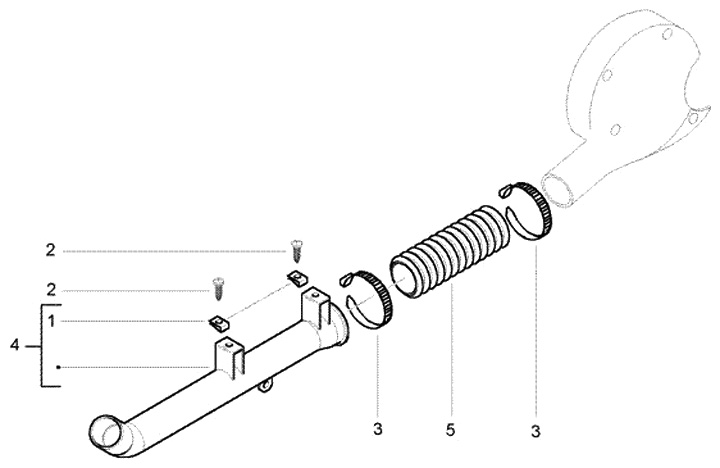 2
2
1
4
3
5
3