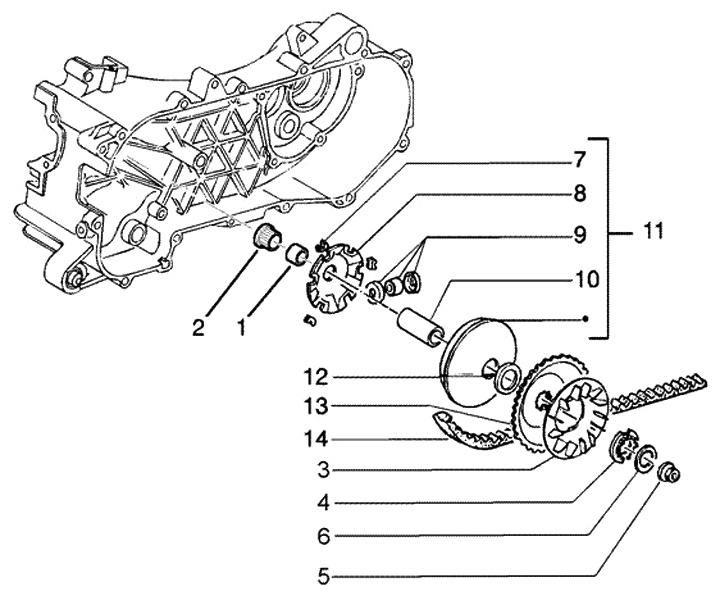 7
8
9
11
10
2
1
12
13
14
3
4
6
5