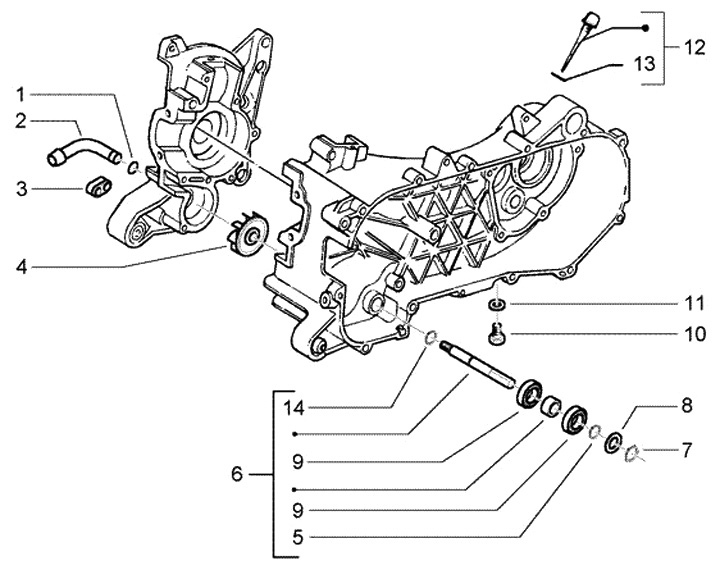 1
2
3
4
12
13
11
10
14
9
9
5
6
8
7