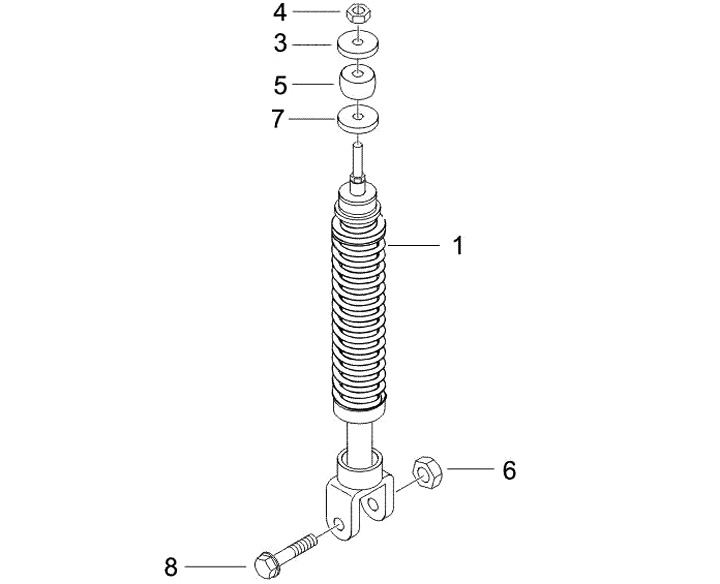 4
3
5
7
1
6
8