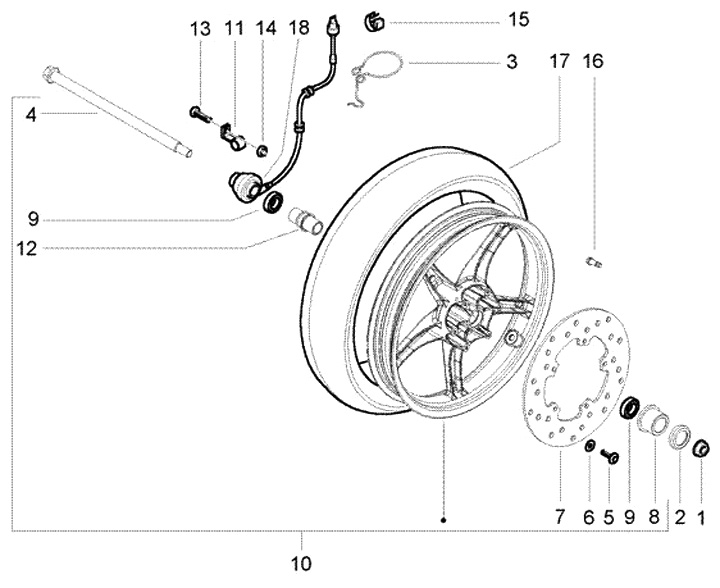 13
11
14
18
15
3
17
16
4
9
12
7
6
5
9
8
2
1
10