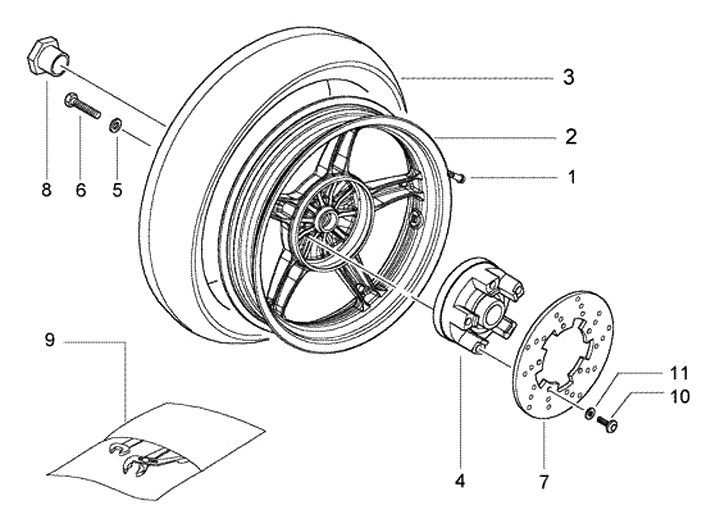 3
2
1
8
6
5
9
11
10
4
7