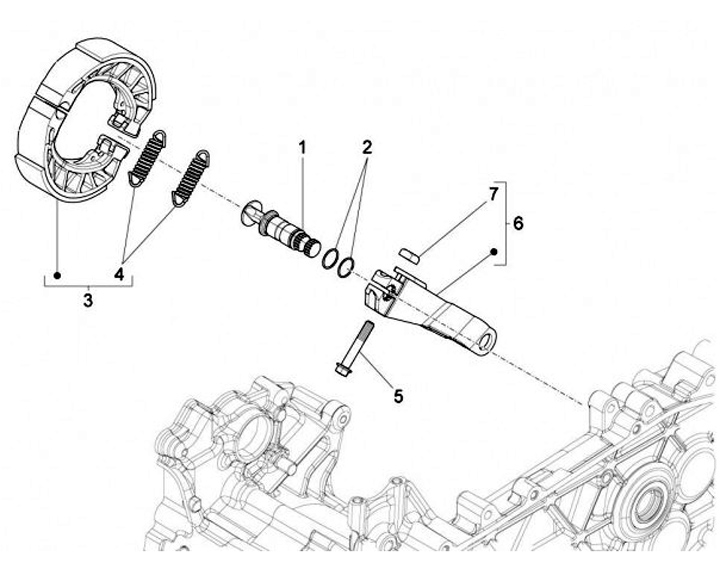 1
2
7
6
4
3
5