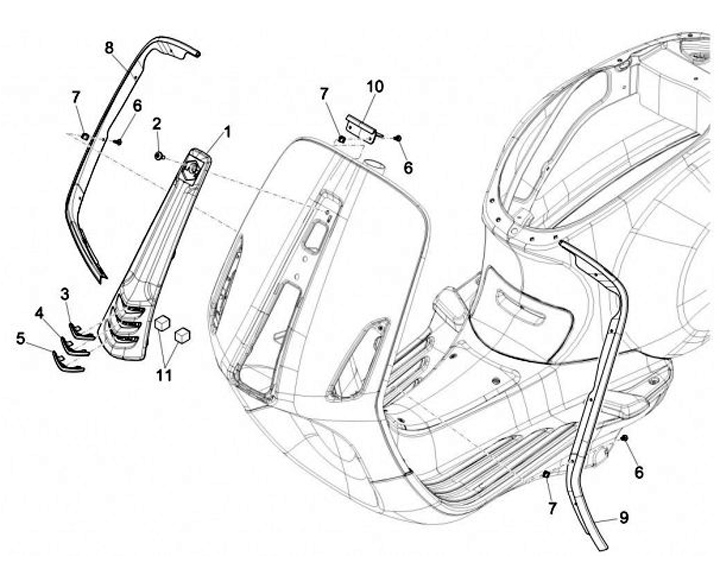 8
7
6
2
1
7
10
6
3
4
5
11
6
7
9