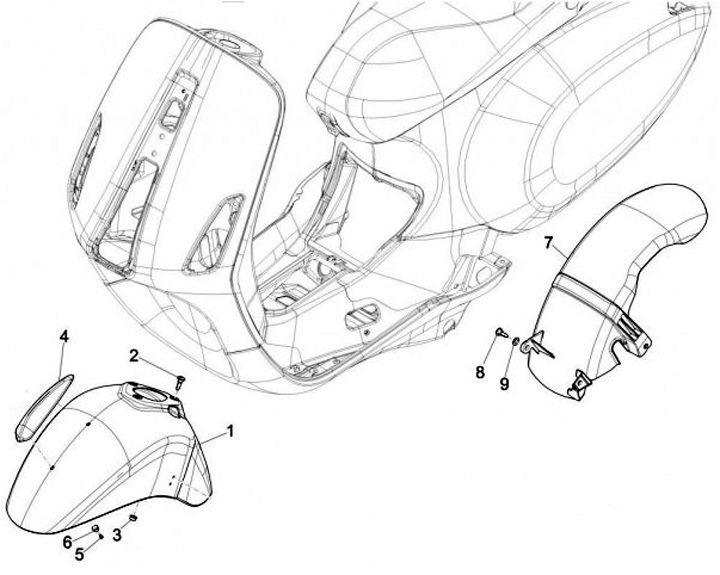 4
2
1
6
5
3
7
8
9