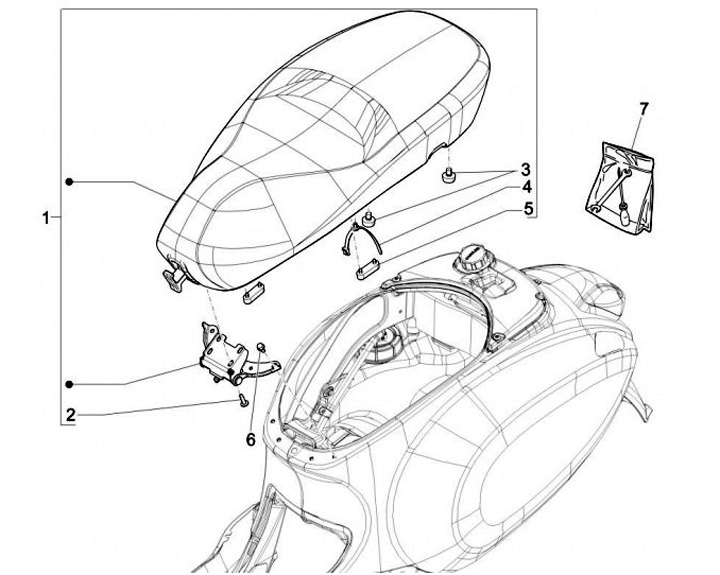 7
3
4
5
1
2
6