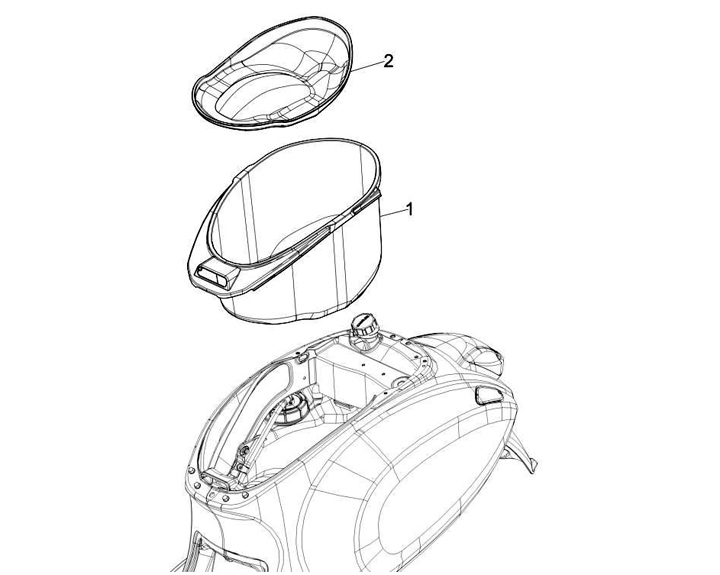 2

1