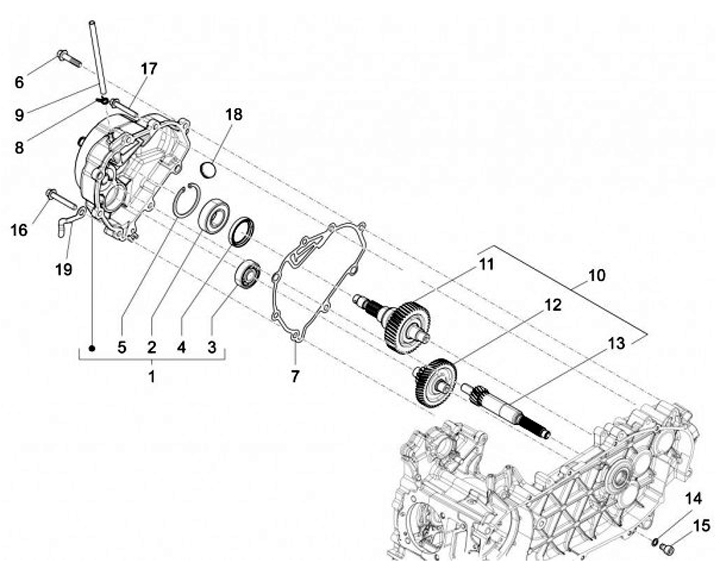 6
17
9
8
18
16
19
11
10
12
13
5
2
4
3
1
7
14
15