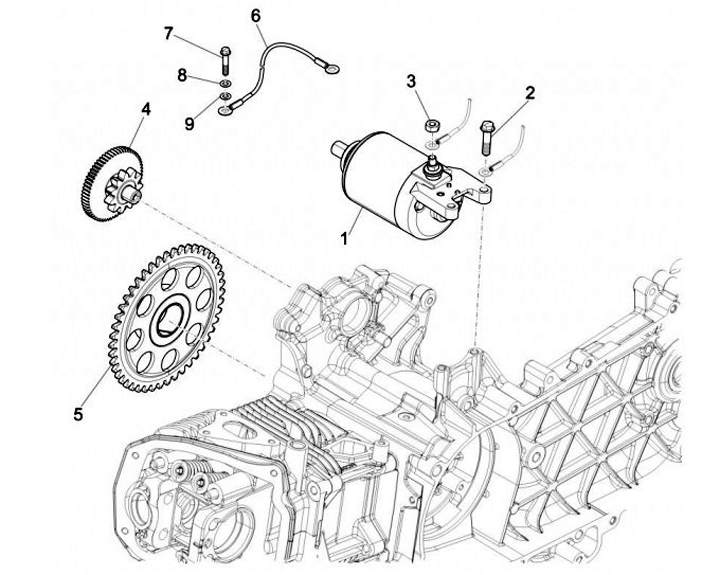 7
6
8
9
4
3
2
1
5