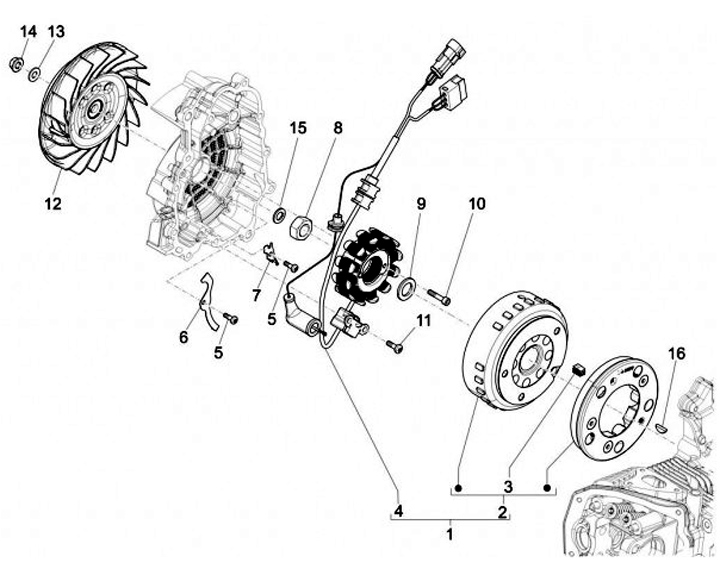 14 13
12
15 8
9 10
7
5
6
5
11
16
3
4 2
1