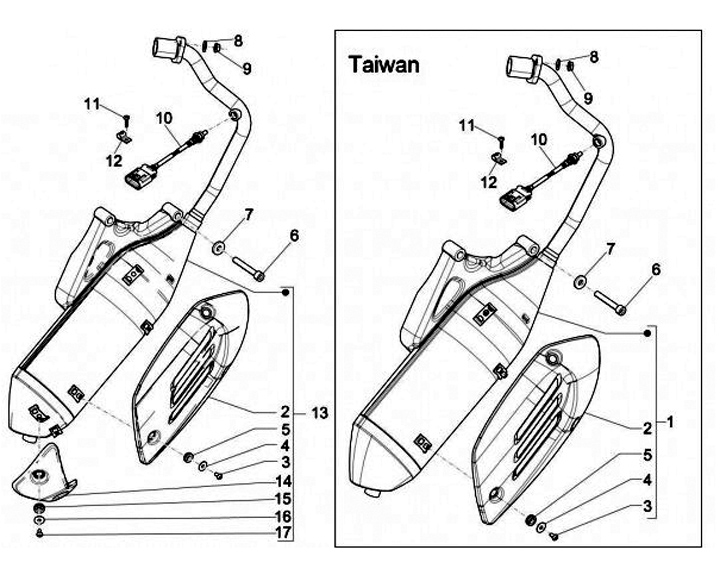 8
9
11
10
12
7
6
2
13
5
4
3
14
15
16
17

Taiwan
8
9
11
10
12
7
6
2
1
5
4
3