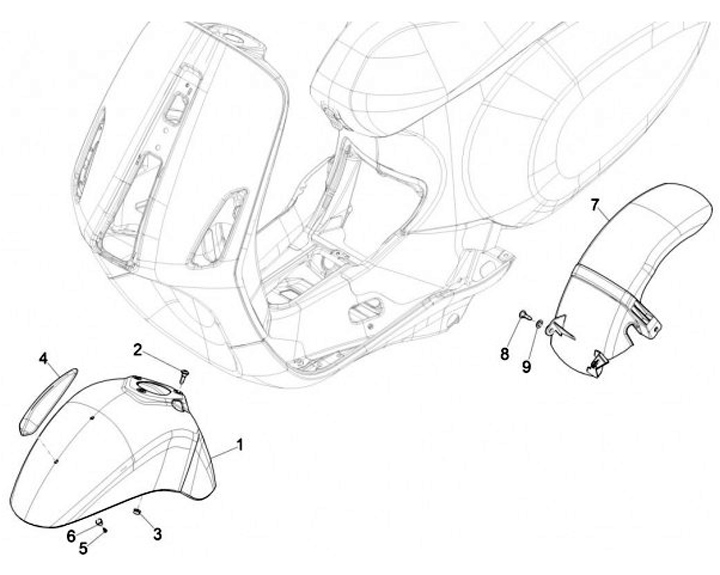 7
2
4
8
9
1
6
3
5