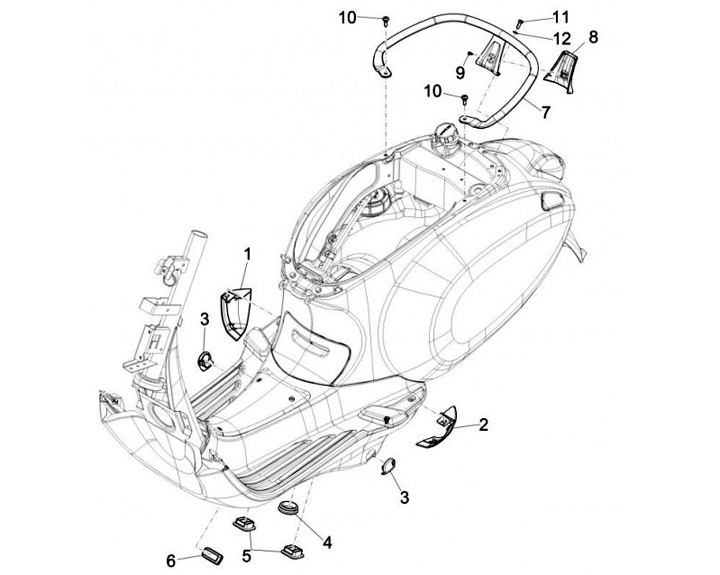 10
11
12
8
9
10
7
1
3
2
3
4
5
6