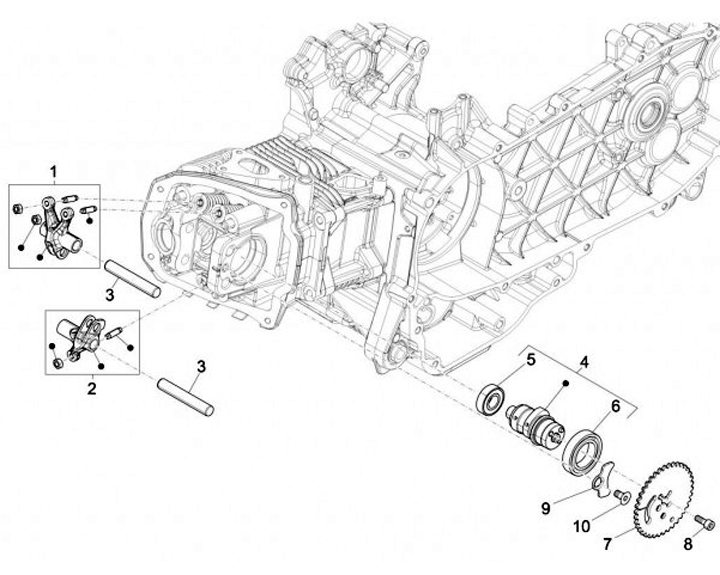 1
3
2
3
5
4
6
9
10
7
8