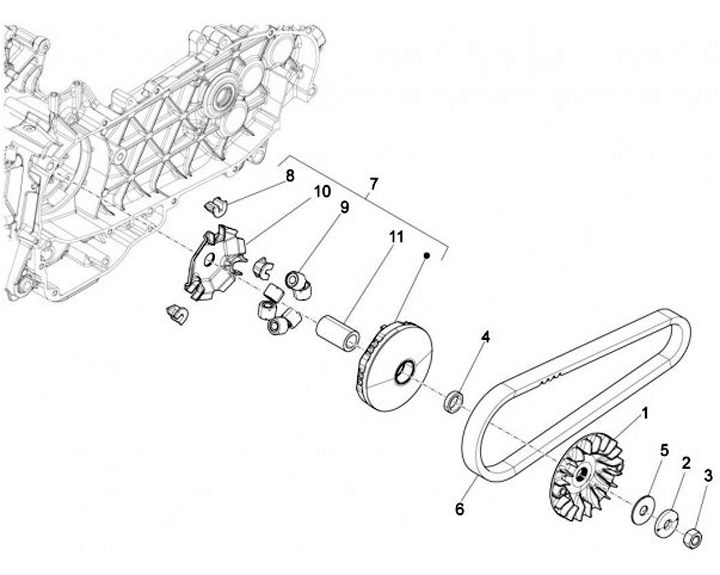 8
10
9
7
11
4
1
5
2
3
6