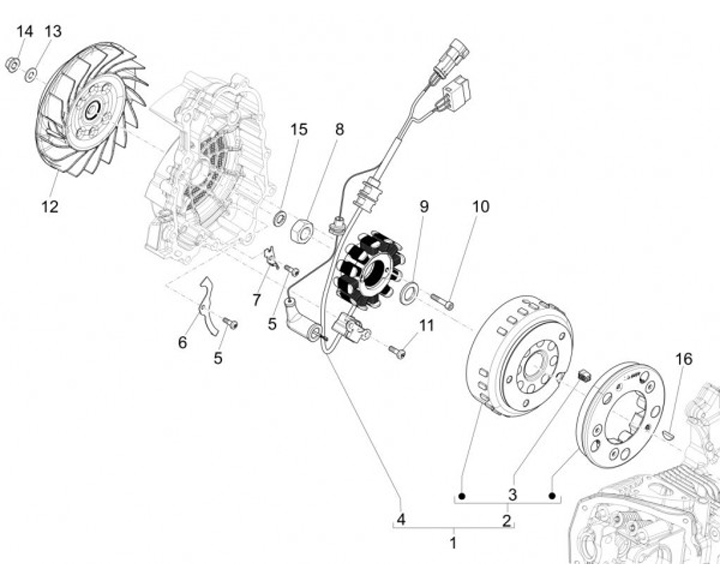 14
13
12
15
8
9
10
7
5
6
5
11
16
3
4
2
1