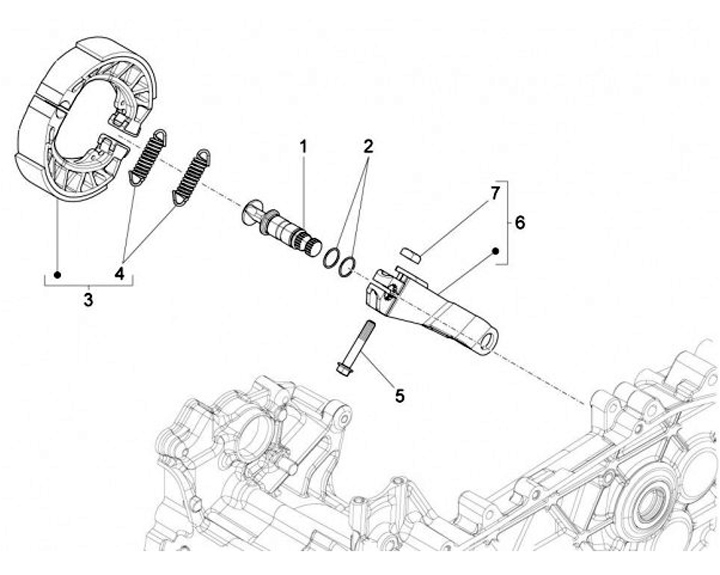 1
2
7
6
4
3
5