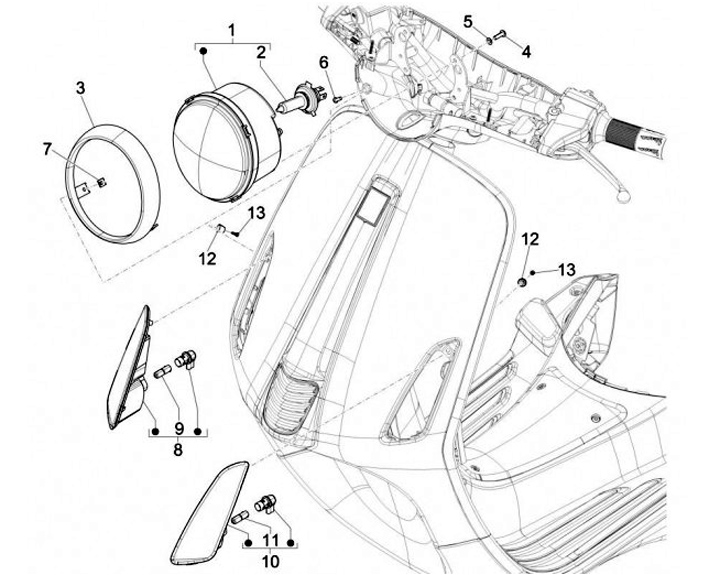 1
2
3
4
5
6
7
13
12
12
13
9
8
11
10