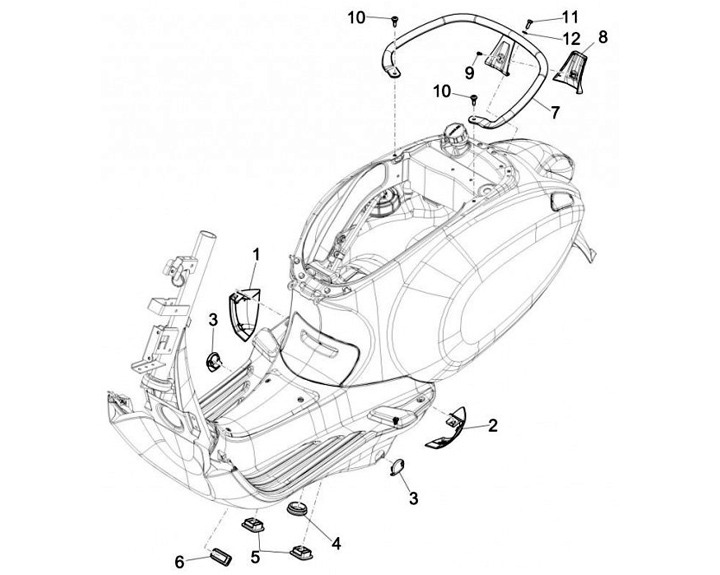 10
11
12
8
9
10
7
1
3
2
3
4
5
6