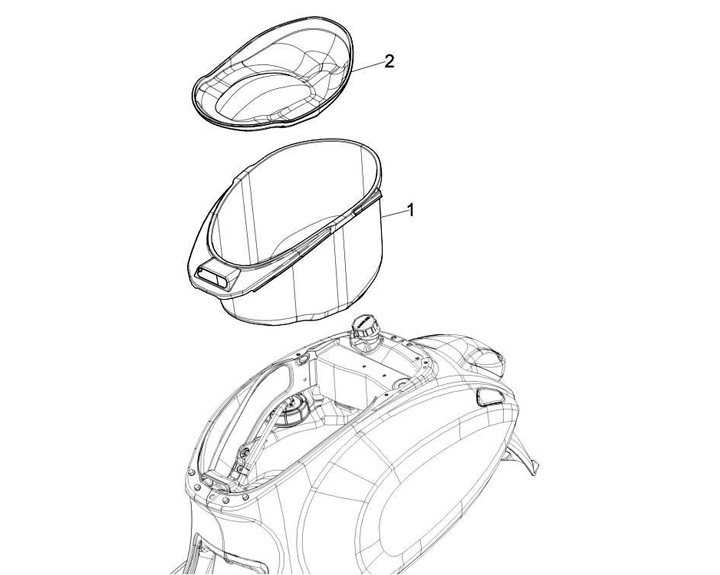 2

1