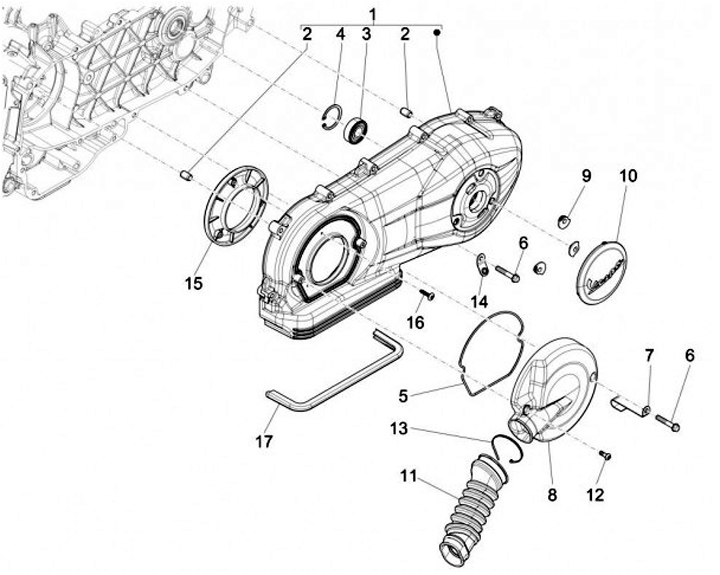 1
2
4
3
2
9
10
6
15
14
16
7
6
5
17
13
11
8
12
Vespa