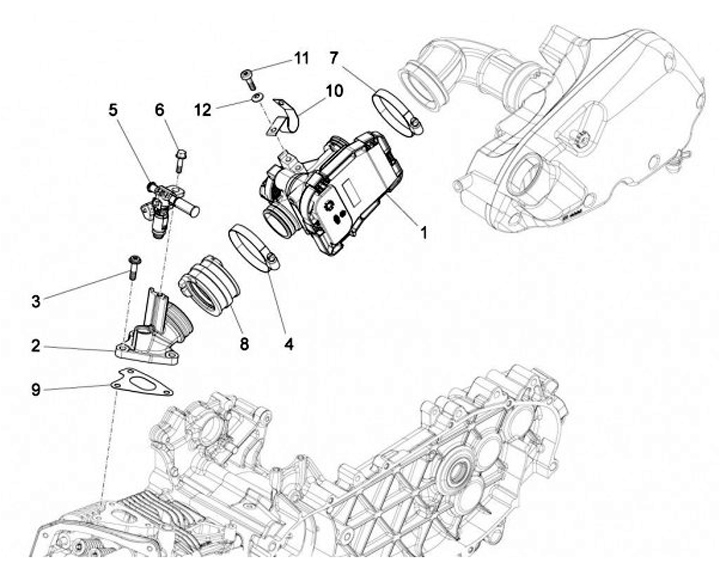 11
7
12
10
5
6
1
3
8
4
2
9