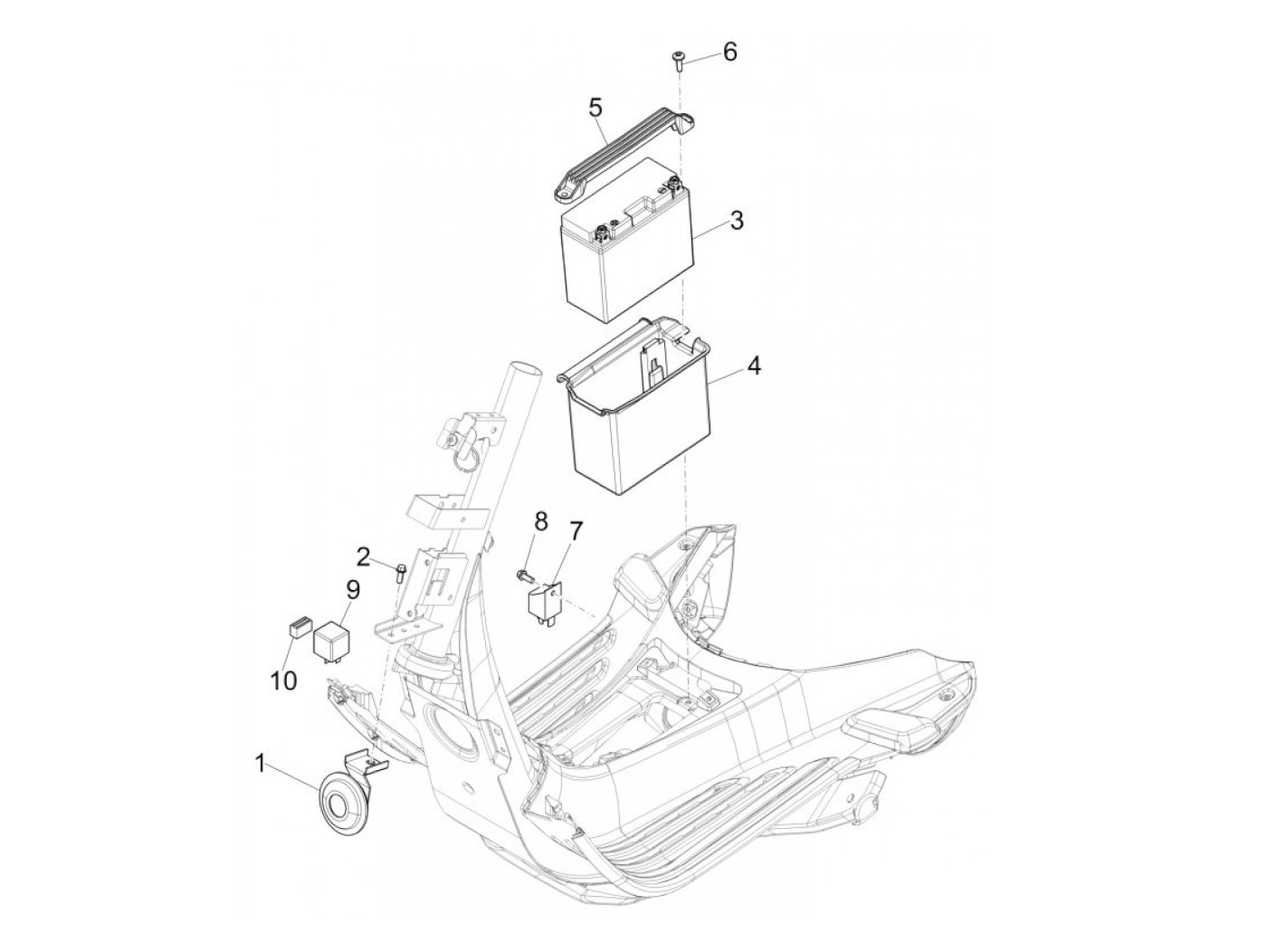 6
5
3
4
8
7
2
9
10
1