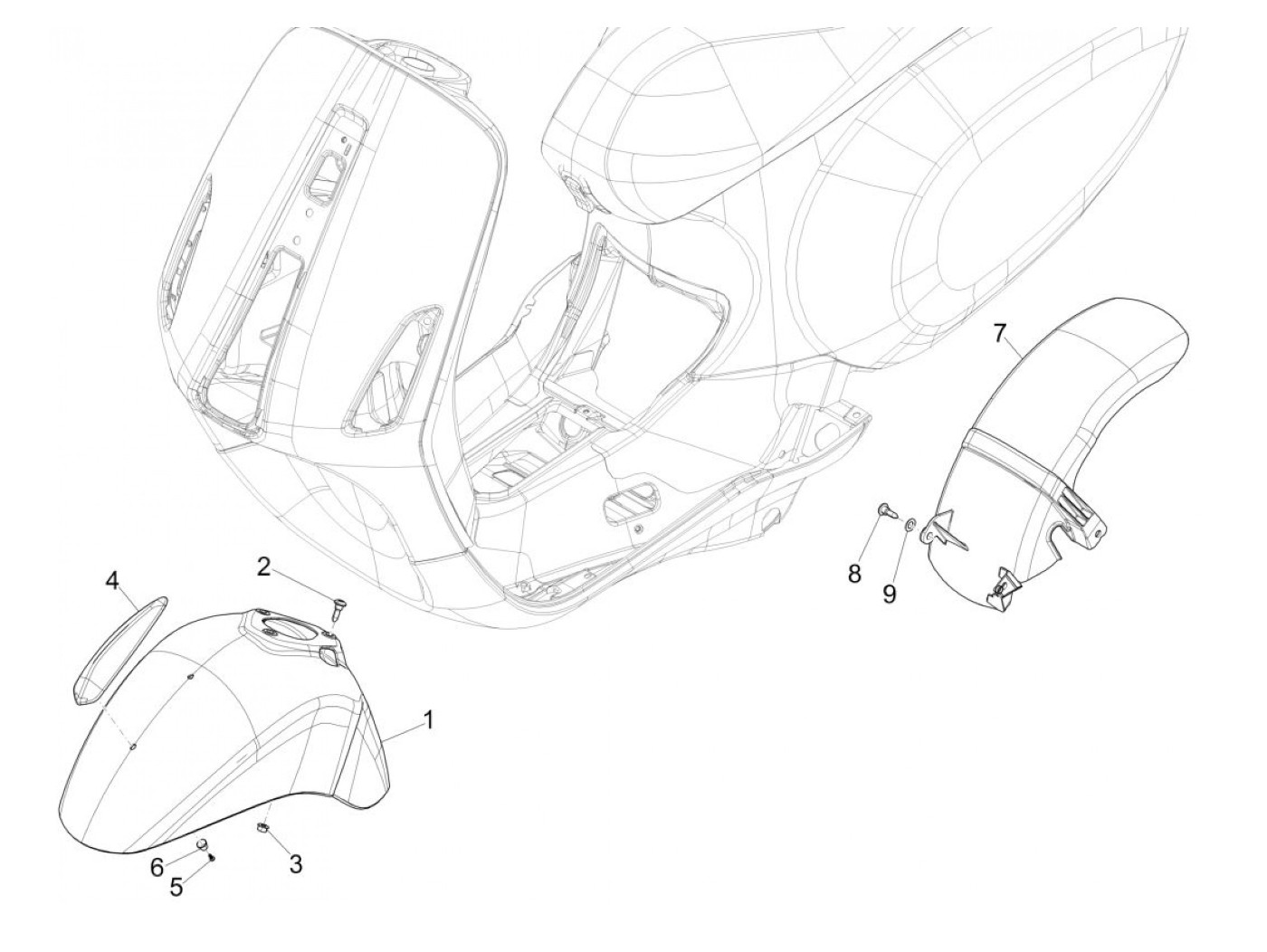 7
8
9
2
4
1
6
5
3