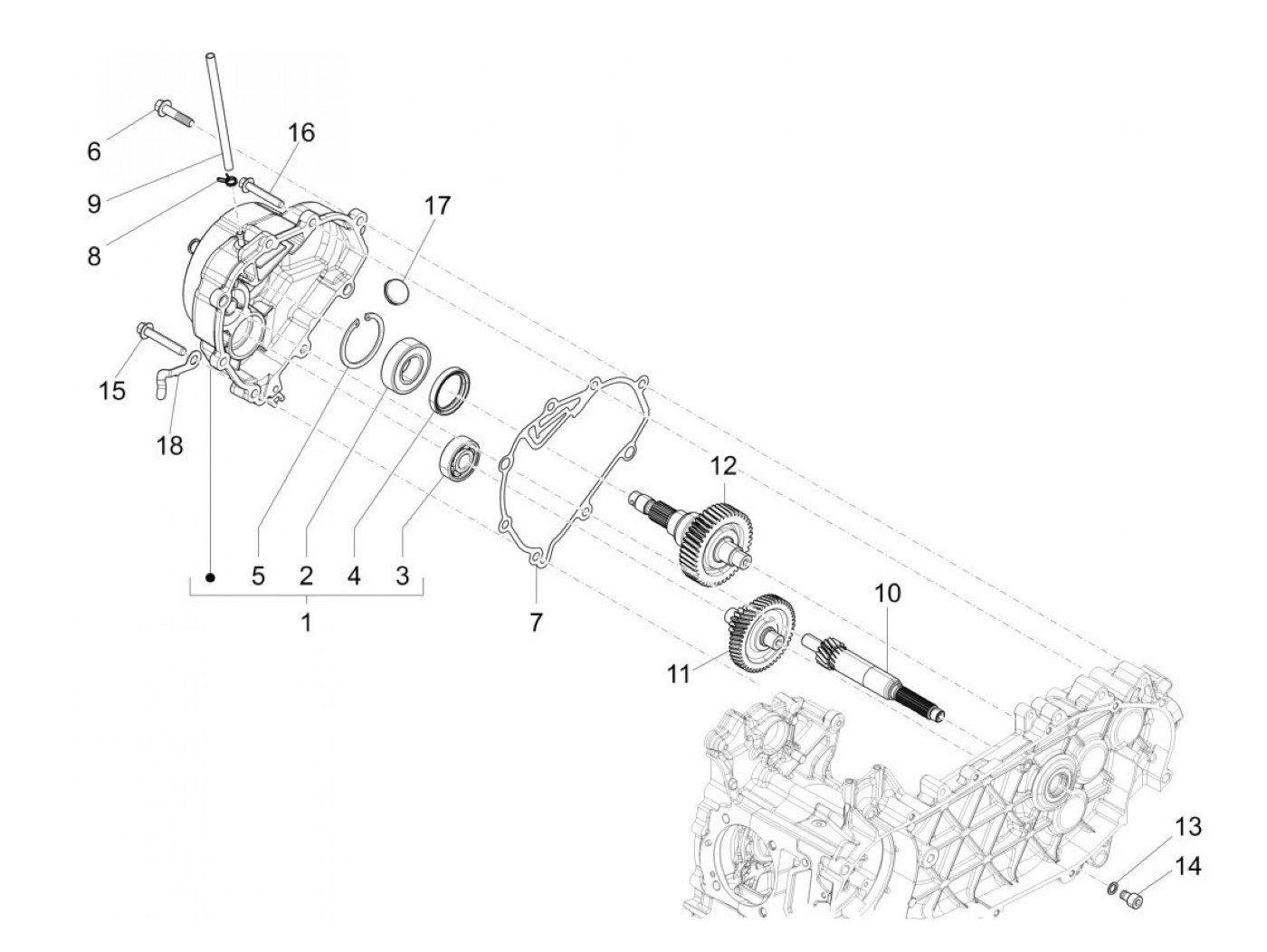 6
16
9
8
17
15
18
12
5
2
4
3
1
7
10
11
13
14