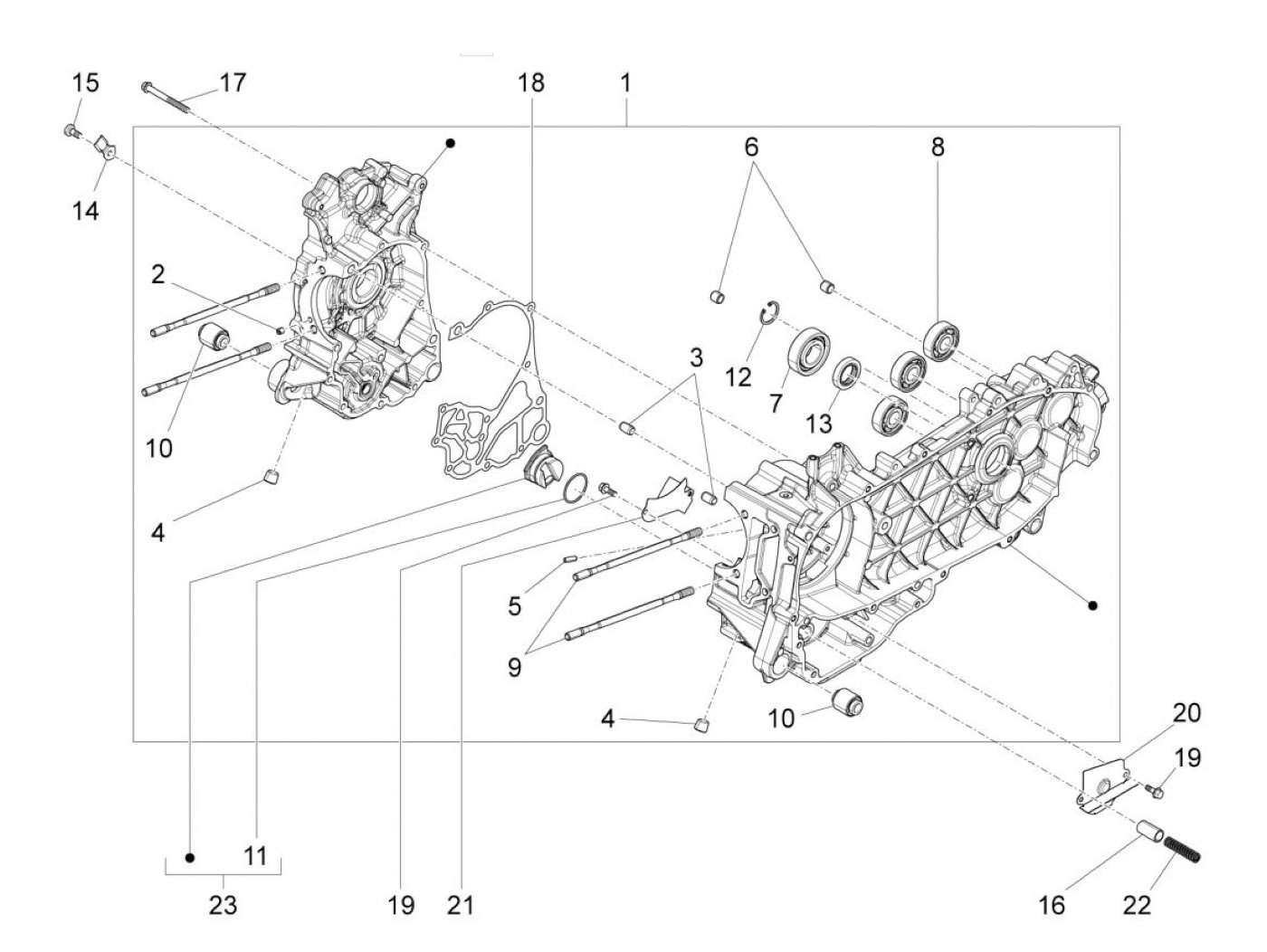 15
17
18
1
14
6
8
2
12
7
13
3
10
4
5
9
4
10
20
19
11
23
19
21
16
22