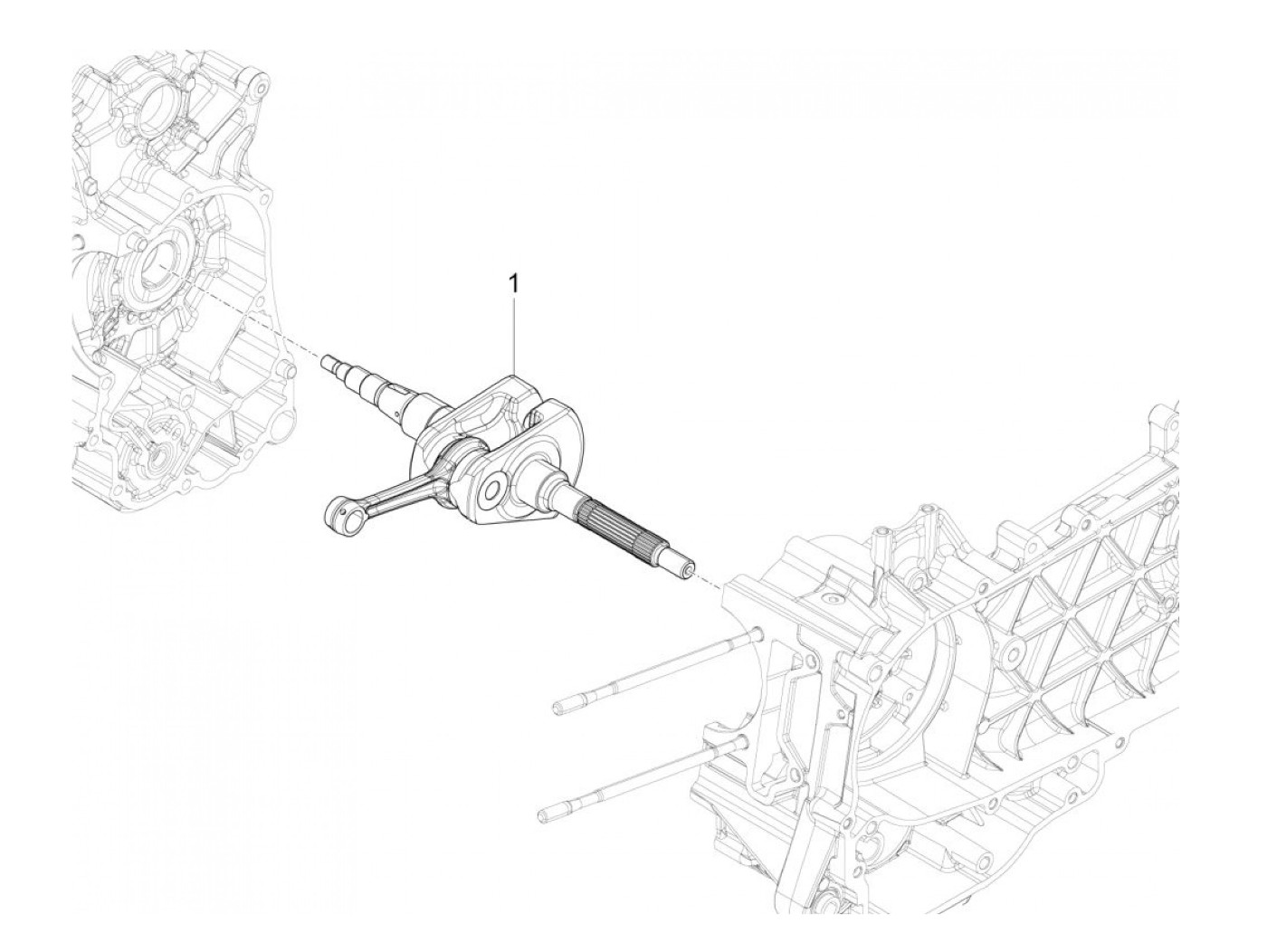 1