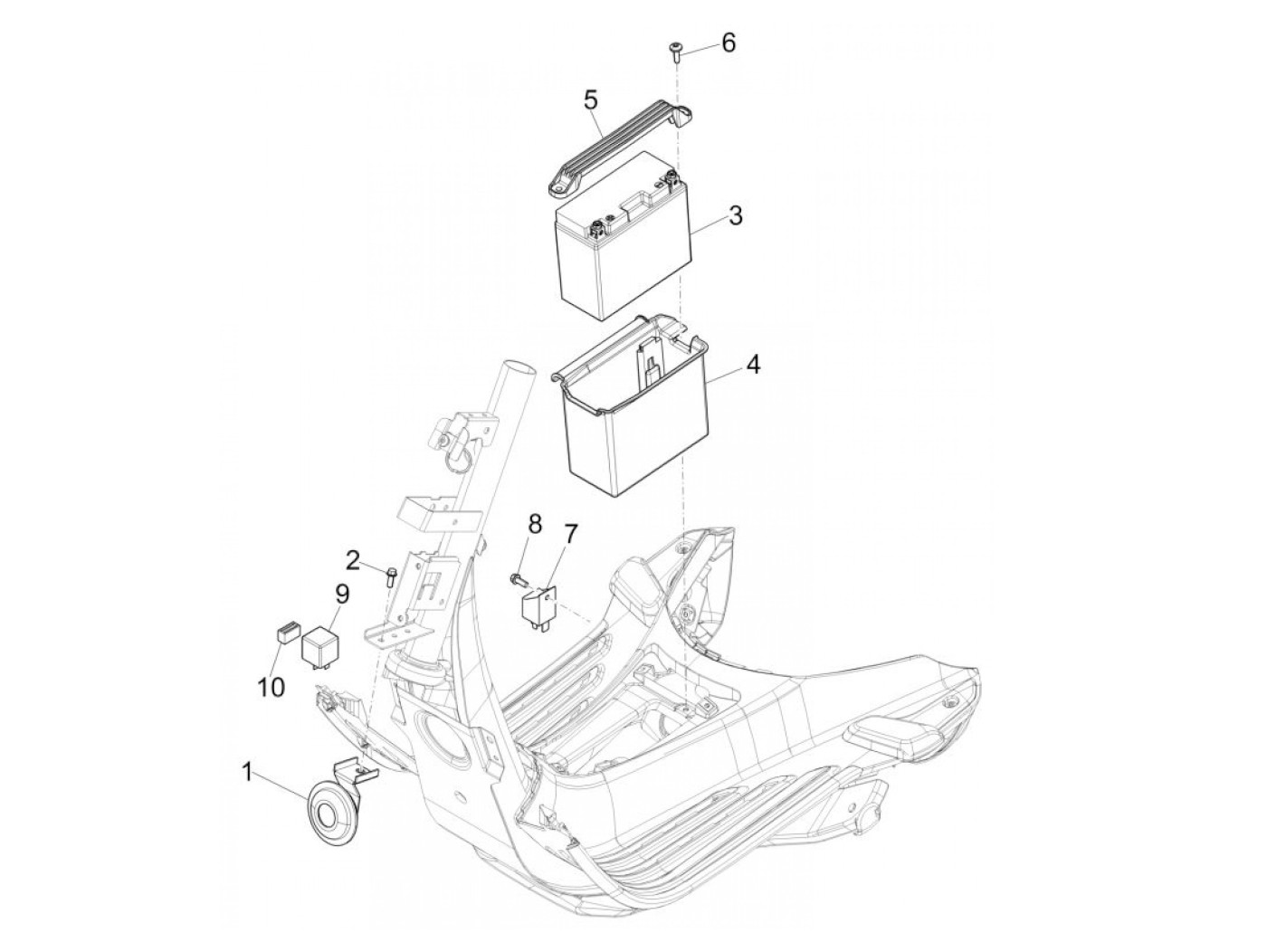 6
5
3
4
8
7
2
9
10
1