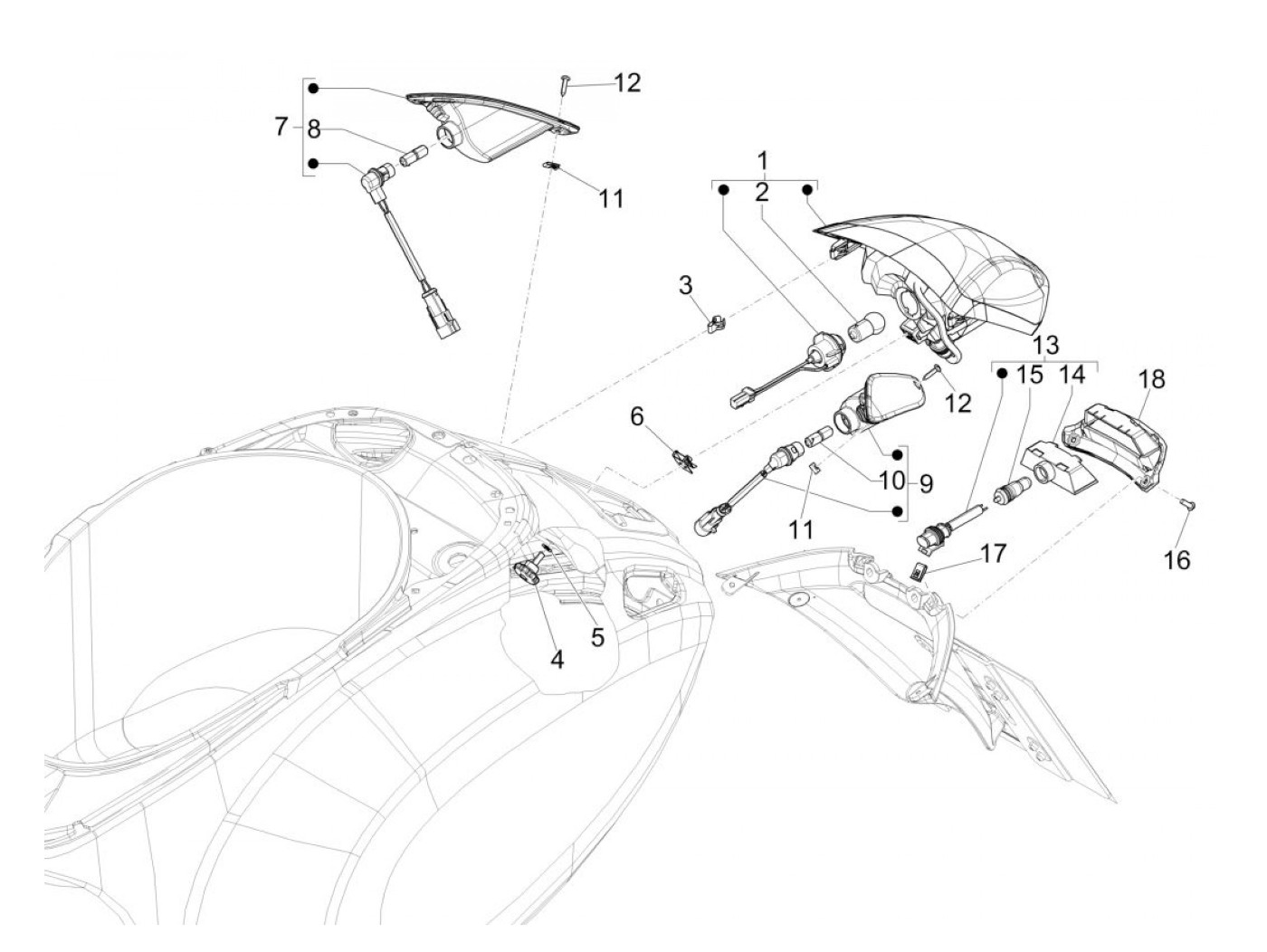 12
7
8
11
1
2
3
13
15
14
18
12
6
10
9
11
17
16
5
4