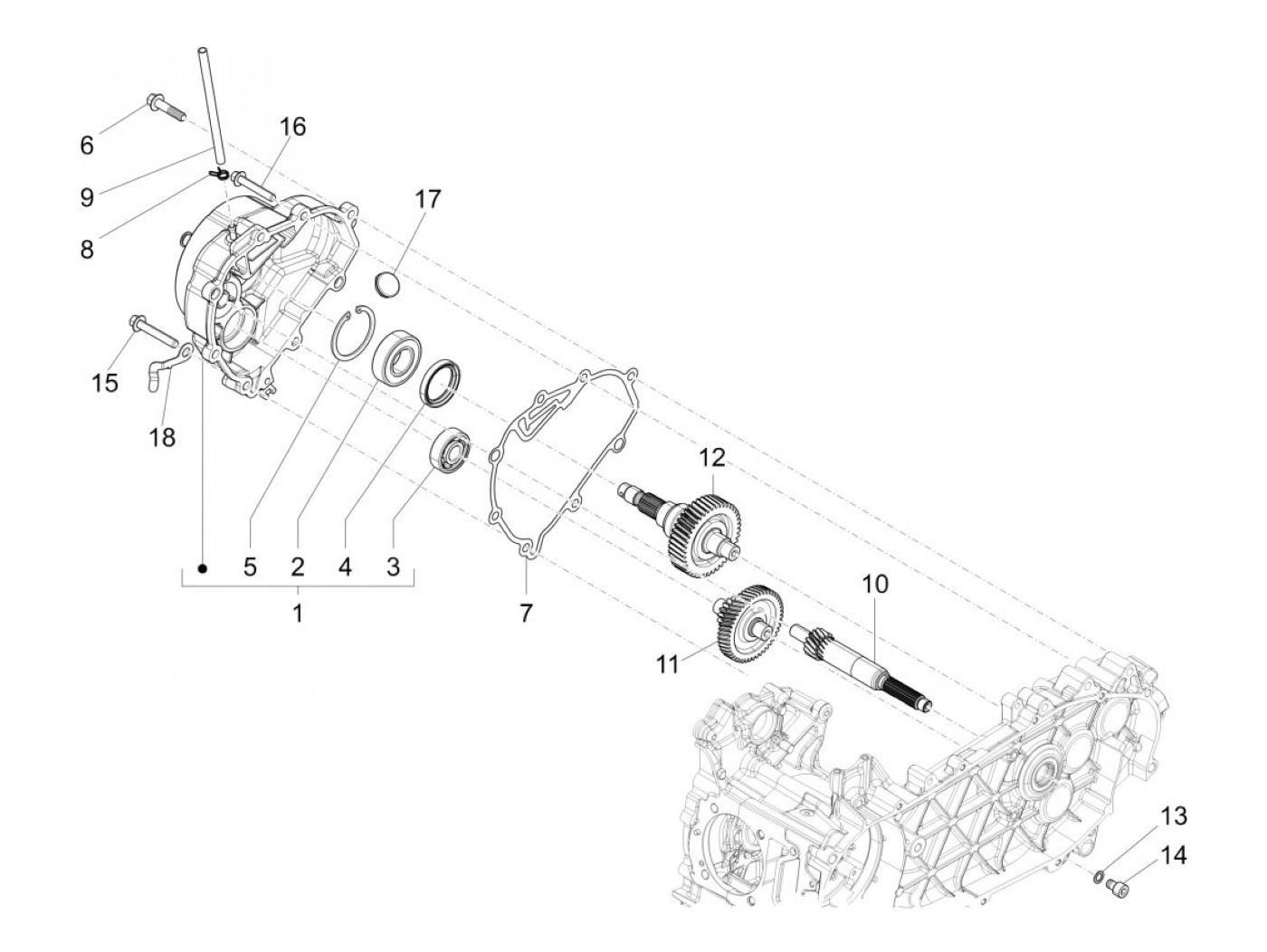 6
16
9
8
17
15
18
12
5 2 4 3
1
7
10
11
13
14