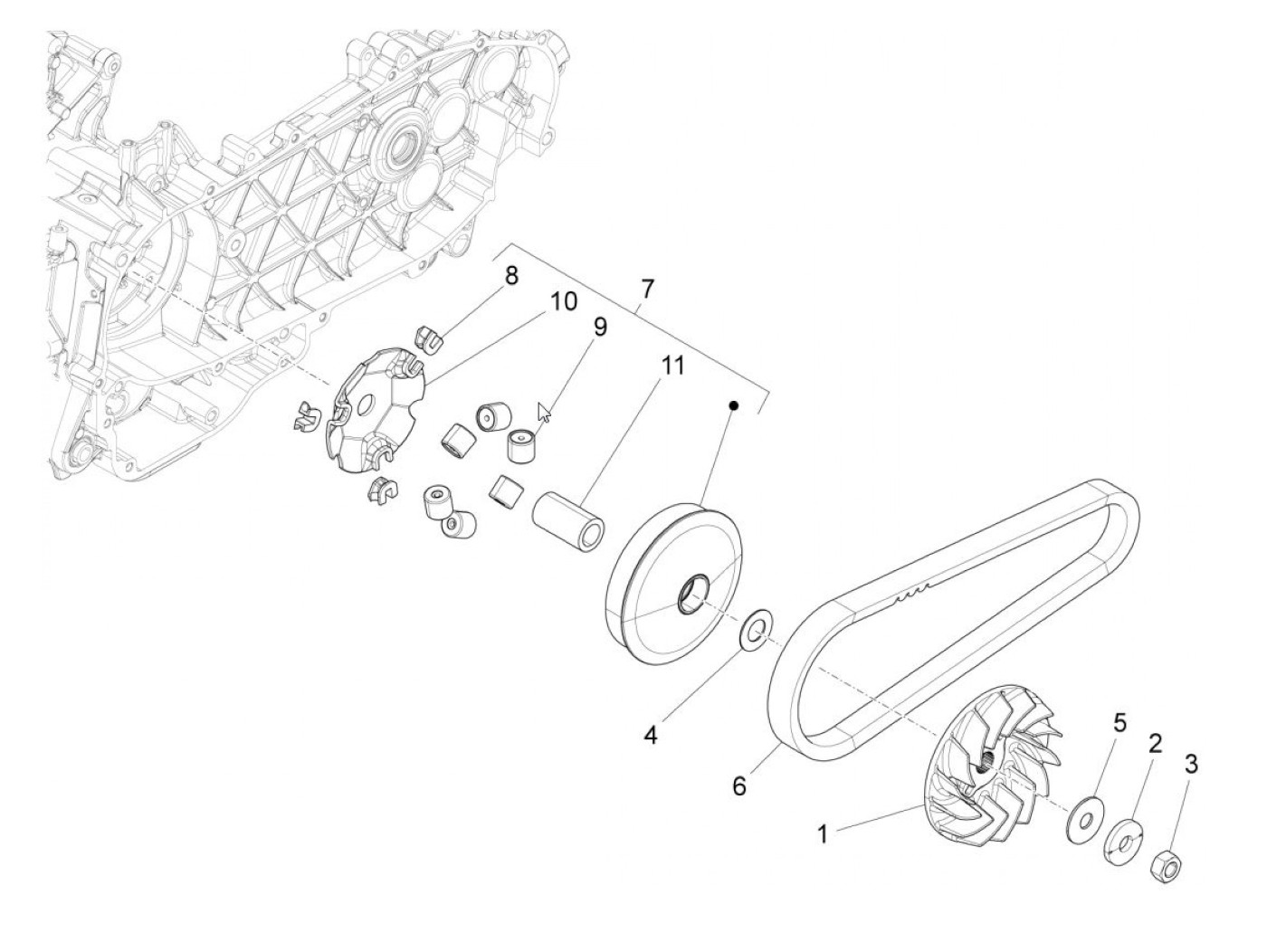 8
10
7
9
11
4
6
5
2
3
1