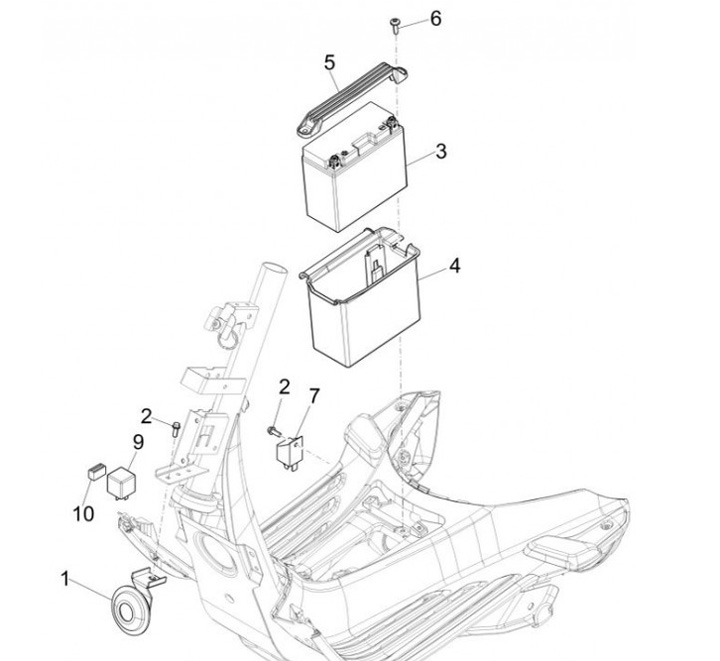 6
5
3
4
2
7
2
9
10
1