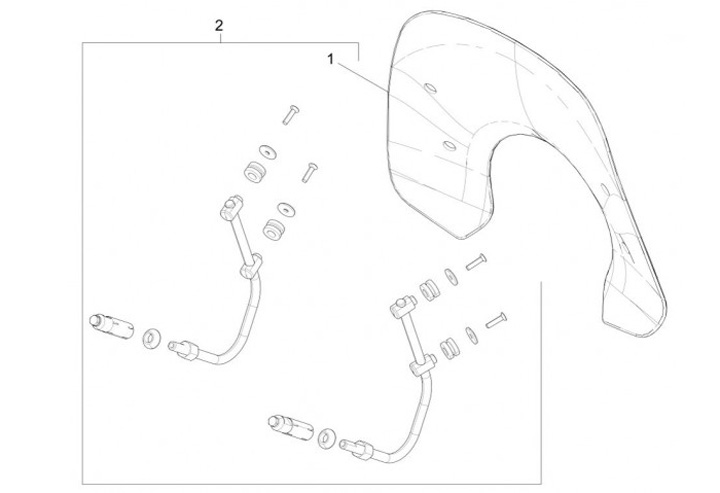 2

1