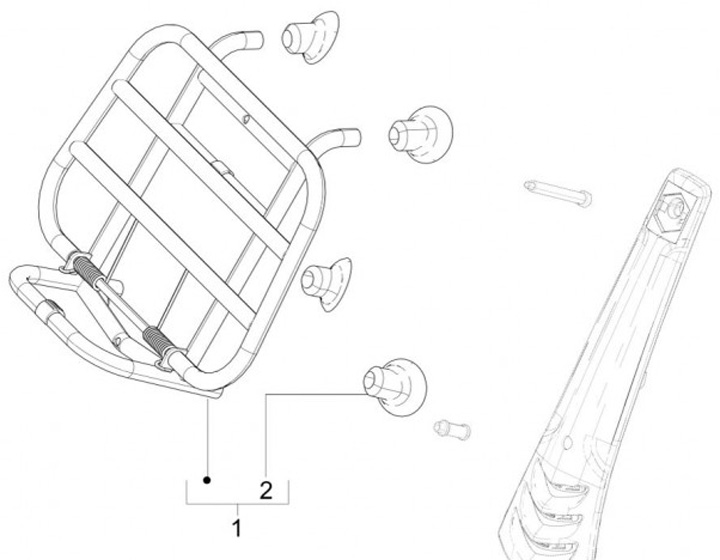 2
1