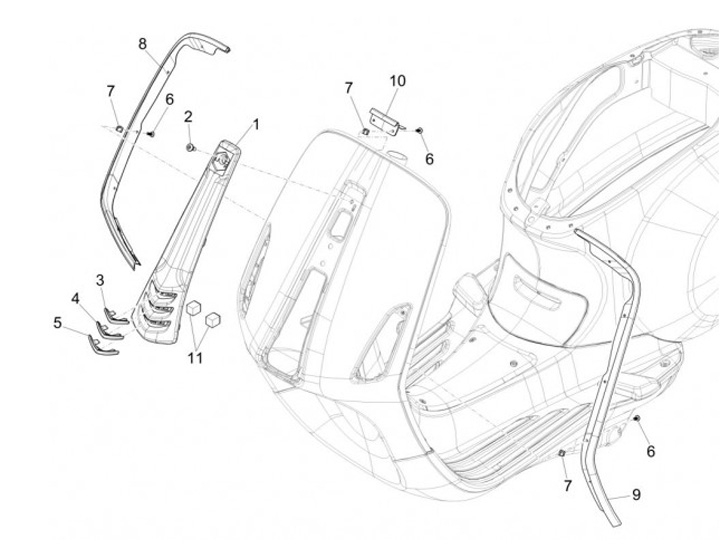 8
7
6
2
1
7
10
6
3
4
5
11
6
7
9